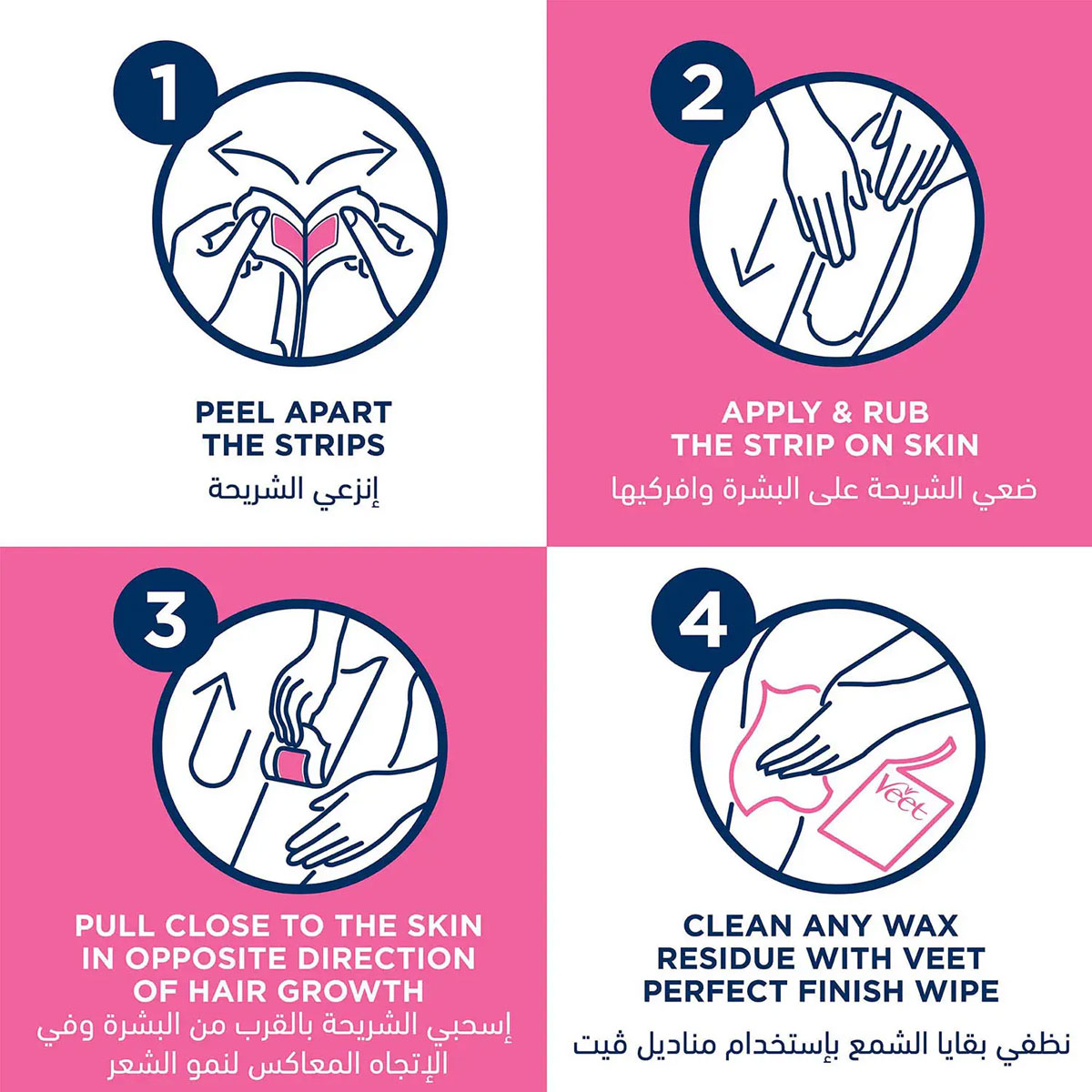 1

PEEL APART THE STRIPS
إنزعي الشريحة

2

APPLY & RUB THE STRIP ON SKIN
ضعي الشريحة على البشرة وافركيها

3

PULL CLOSE TO THE SKIN IN OPPOSITE DIRECTION OF HAIR GROWTH
إسحبي الشريحة بالقرب من البشرة وفي الإتجاه المعاكس لنمو الشعر

4

Veet

CLEAN ANY WAX RESIDUE WITH VEET PERFECT FINISH WIPE
نظفي بقايا الشمع بإستخدام مناديل ڤيت